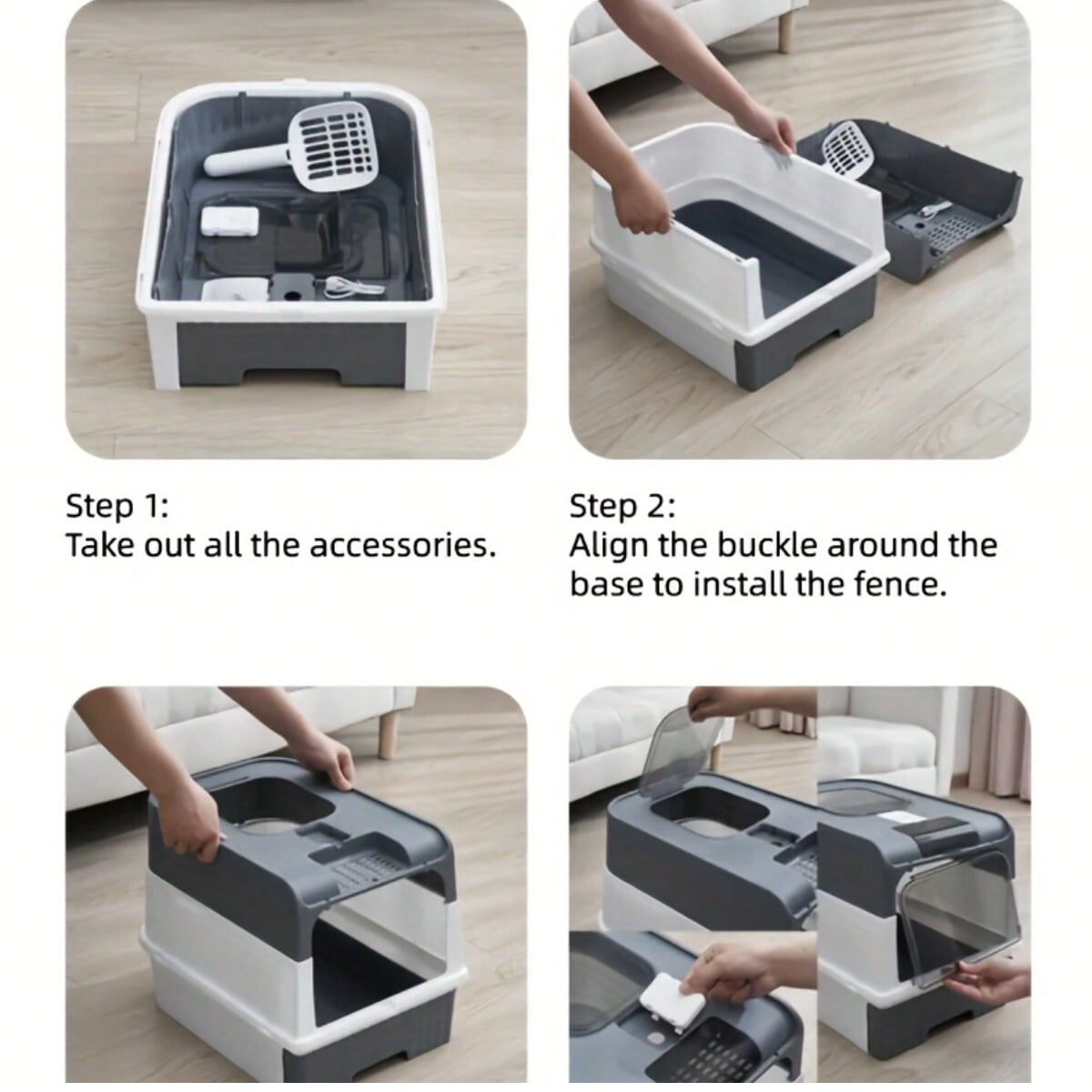 Step 1:
Take out all the accessories.

Step 2:
Align the buckle around the base to install the fence.