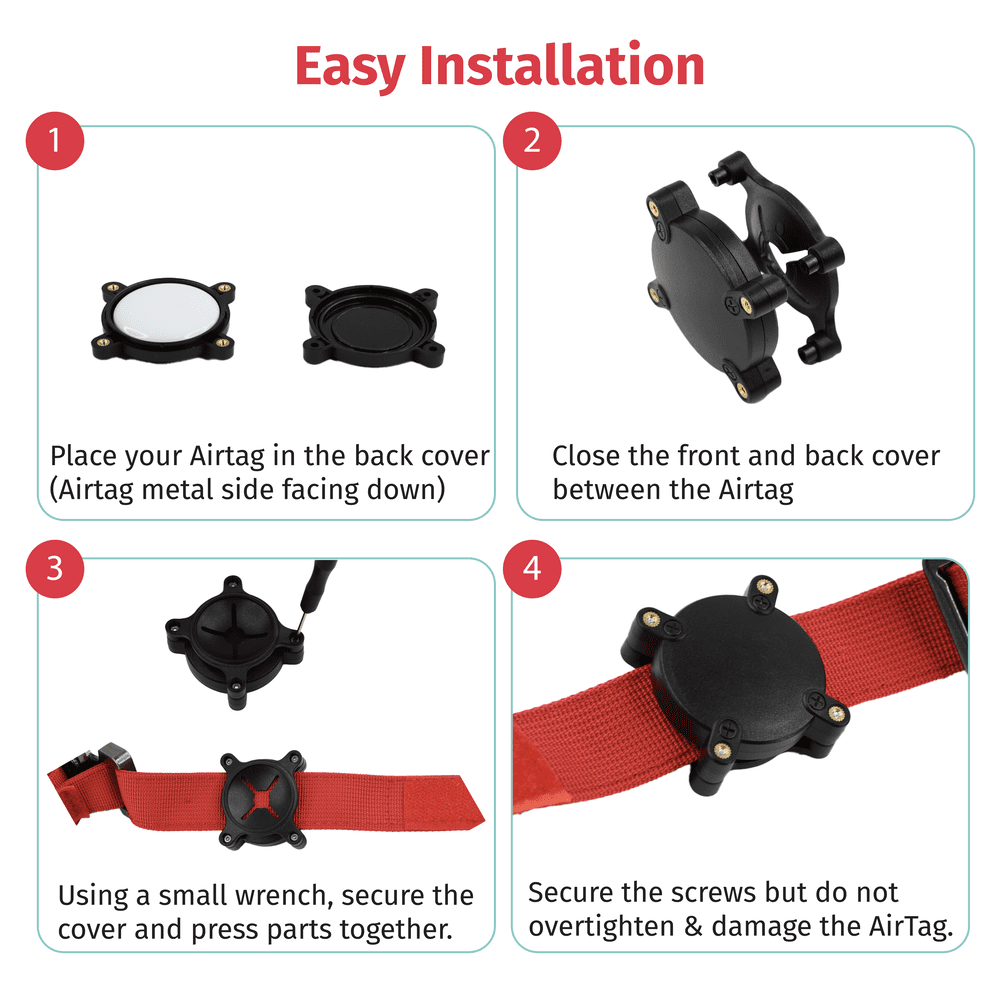 Easy Installation

1

Place your Airtag in the back cover (Airtag metal side facing down)

2

Close the front and back cover between the Airtag

3

Using a small wrench, secure the cover and press parts together.

4

Secure the screws but do not overtighten & damage the AirTag.